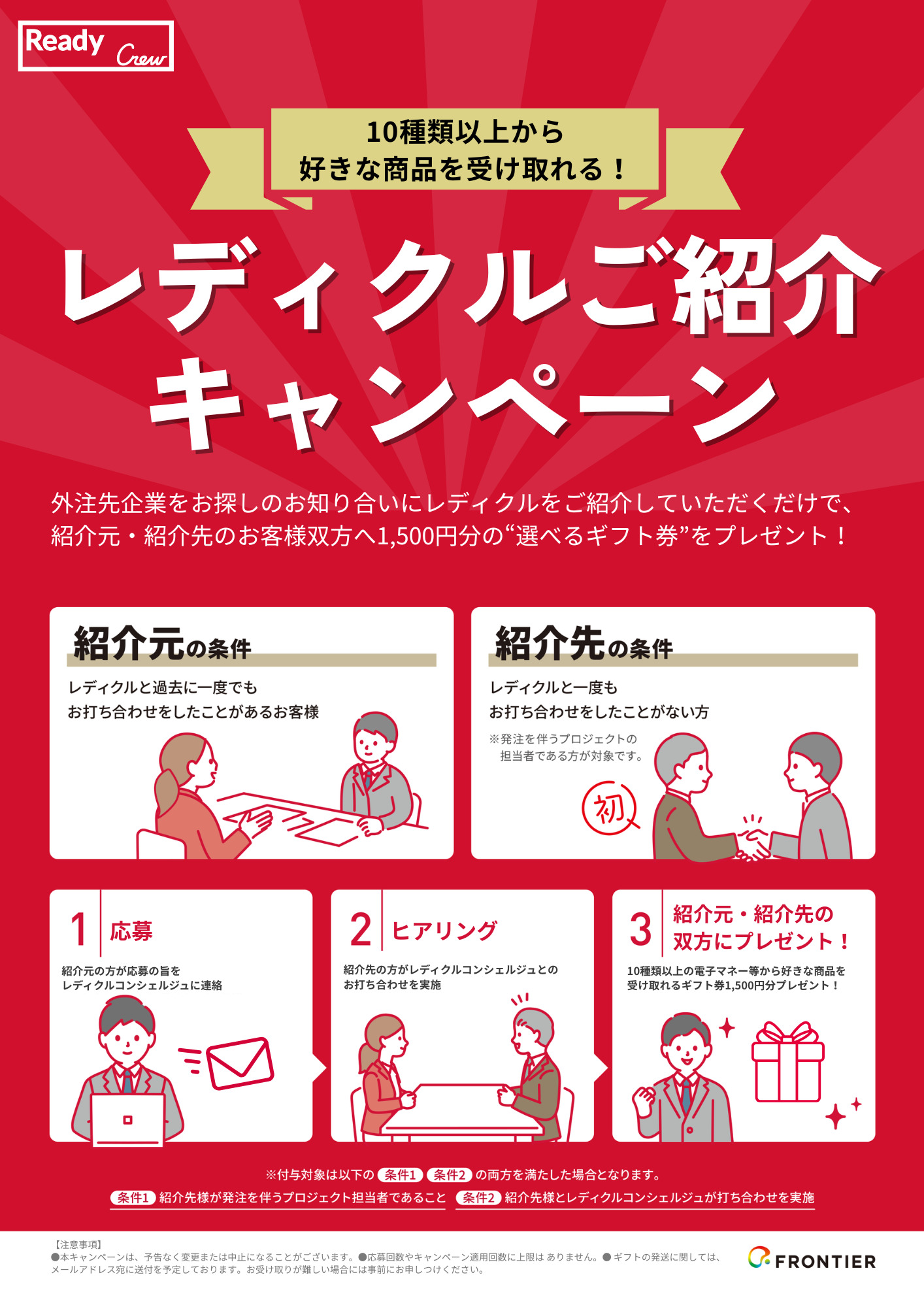 Ready Crew

10種類以上から
好きな商品を受け取れる！

レディクルご紹介
キャンペーン

外注先企業をお探しのお知り合いにレディクルをご紹介していただくだけで、
紹介元・紹介先のお客様双方へ1,500円分の“選べるギフト券”をプレゼント！

紹介元の条件

レディクルと過去に一度でも
お打ち合わせをしたことがあるお客様

紹介先の条件

レディクルと一度も
お打ち合わせをしたことがない方

※発注を伴うプロジェクトの
担当者である方が対象です。

初

1 応募

紹介元の方が応募の旨を
レディクルコンシェルジュに連絡

2 ヒアリング

紹介先の方がレディクルコンシェルジュとの
お打ち合わせを実施

3 紹介元・紹介先の
双方にプレゼント！

10種類以上の電子マネー等から好きな商品を
受け取れるギフト券1,500円分プレゼント！

※付与対象は以下の 条件1 条件2 の両方を満たした場合となります。

条件1 紹介先様が発注を伴うプロジェクト担当者であること 条件2 紹介先様とレディクルコンシェルジュが打ち合わせを実施

【注意事項】
●本キャンペーンは、予告なく変更または中止になることがございます。●応募回数やキャンペーン適用回数に上限は ありません。● ギフトの発送に関しては、メールアドレス宛に送付を予定しております。お受け取りが難しい場合には事前にお申しつけください。

FRONTIER