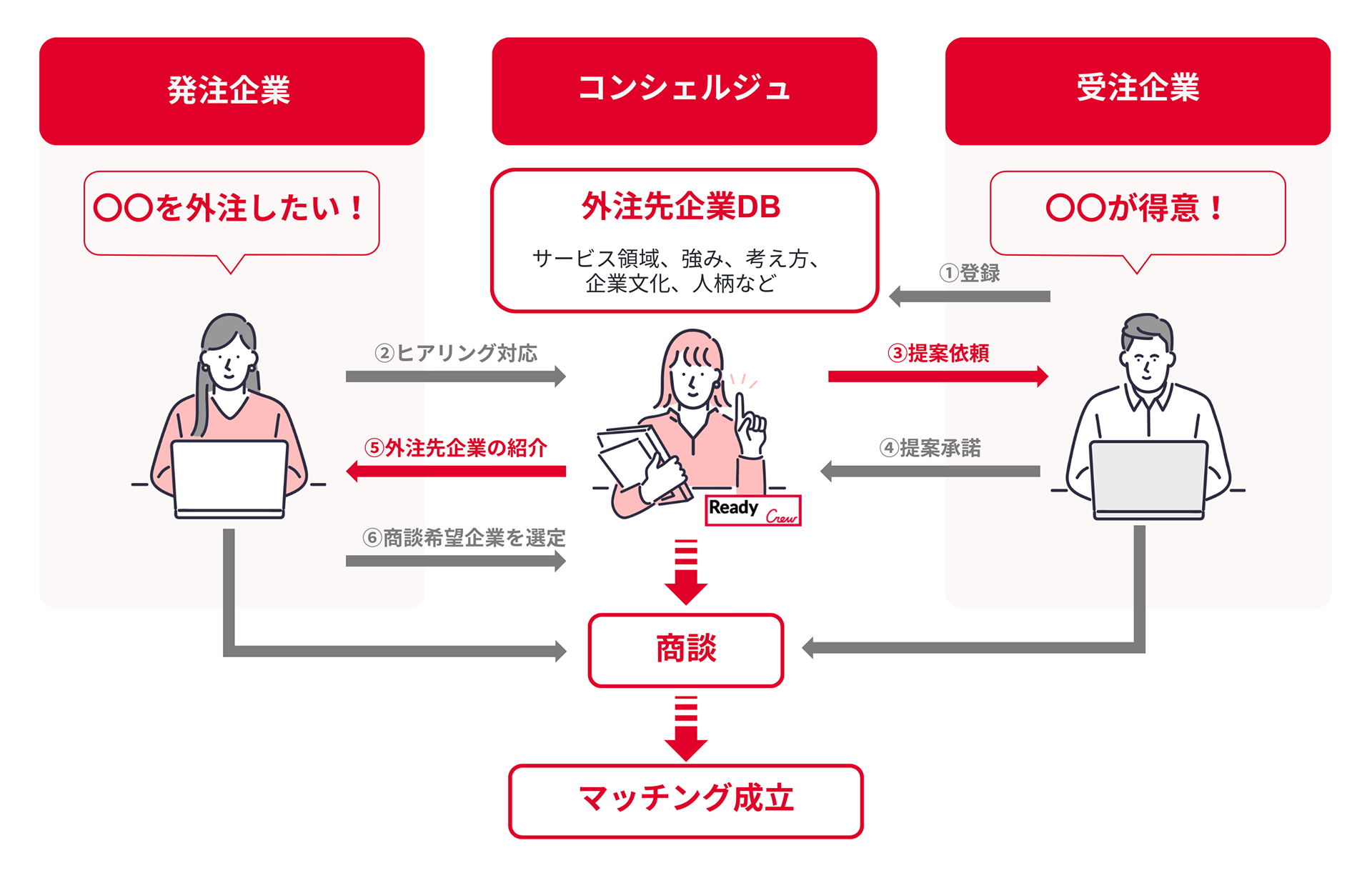 発注企業

コンシェルジュ

受注企業

〇〇を外注したい！

外注先企業DB

サービス領域、強み、考え方、企業文化、人柄など

〇〇が得意！

①登録

②ヒアリング対応

③提案依頼

⑤外注先企業の紹介

④提案承諾

Ready Crew

⑥商談希望企業を選定

商談

マッチング成立